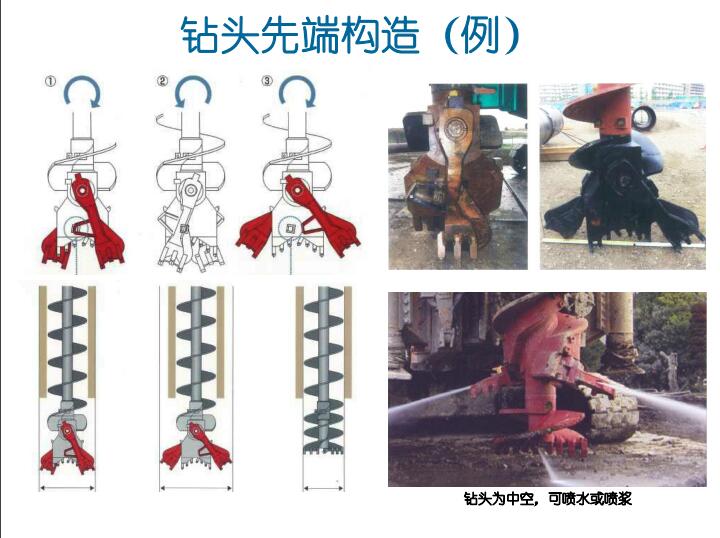 钻头先端构造（例）

①

②

③

钻头为中空，可喷水或喷浆